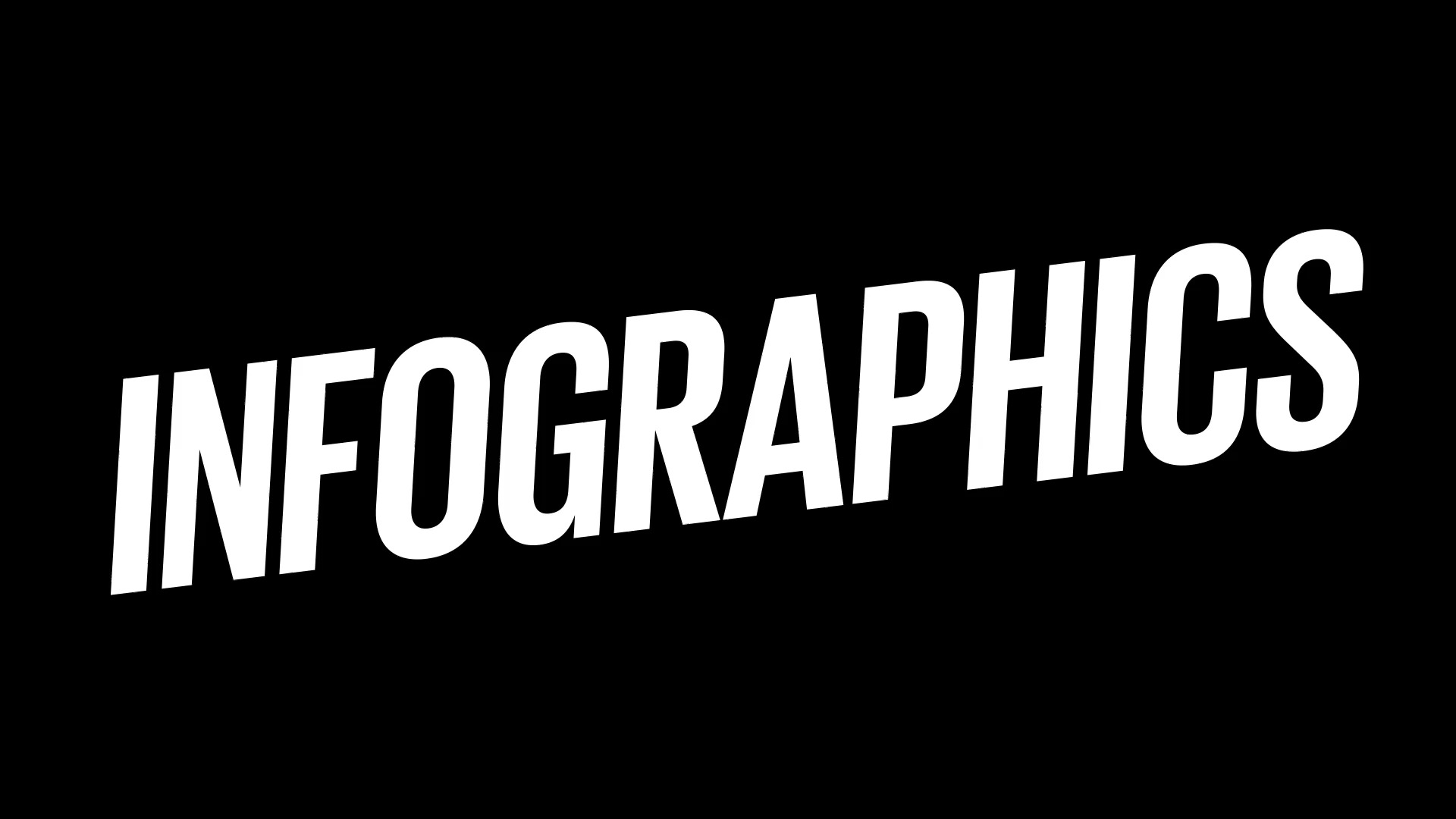 INFOGRAPHICS